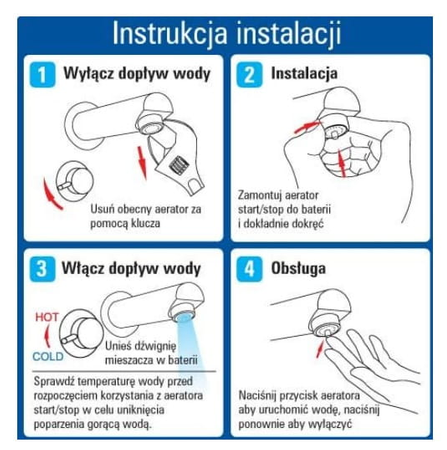 Instrukcja instalacji

1 Wyłącz dopływ wody

Usuń obecny aerator za pomocą klucza

2 Instalacja

Zamontuj aerator start/stop do baterii i dokładnie dokręć

3 Włącz dopływ wody

HOT

COLD

Unieś dźwignię mieszacza w baterii

Sprawdź temperaturę wody przed rozpoczęciem korzystania z aeratora start/stop w celu uniknięcia poparzenia gorącą wodą.

4 Obsługa

Naciśnij przycisk aeratora aby uruchomić wodę, naciśnij ponownie aby wyłączyć